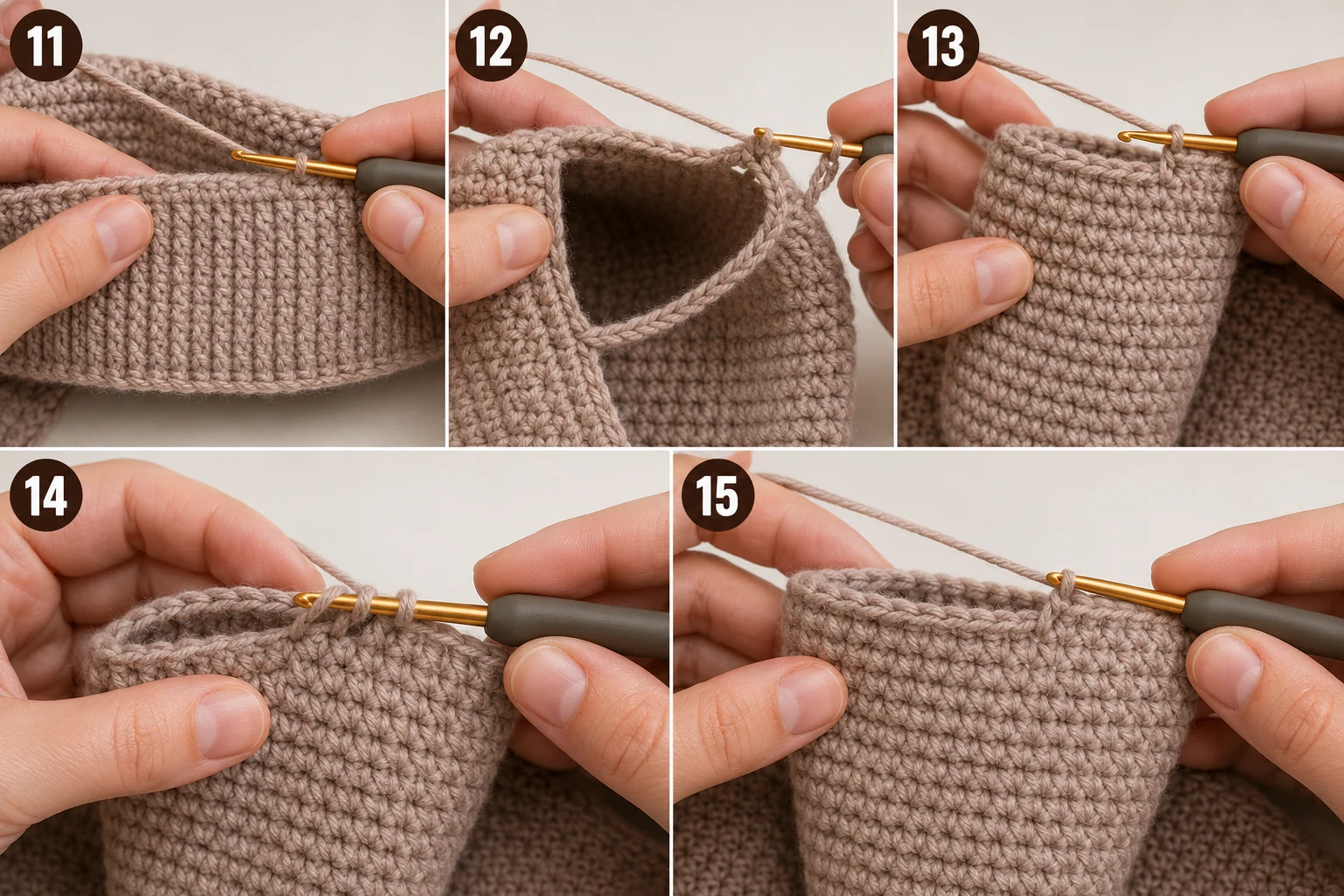 11
12
13
14
15