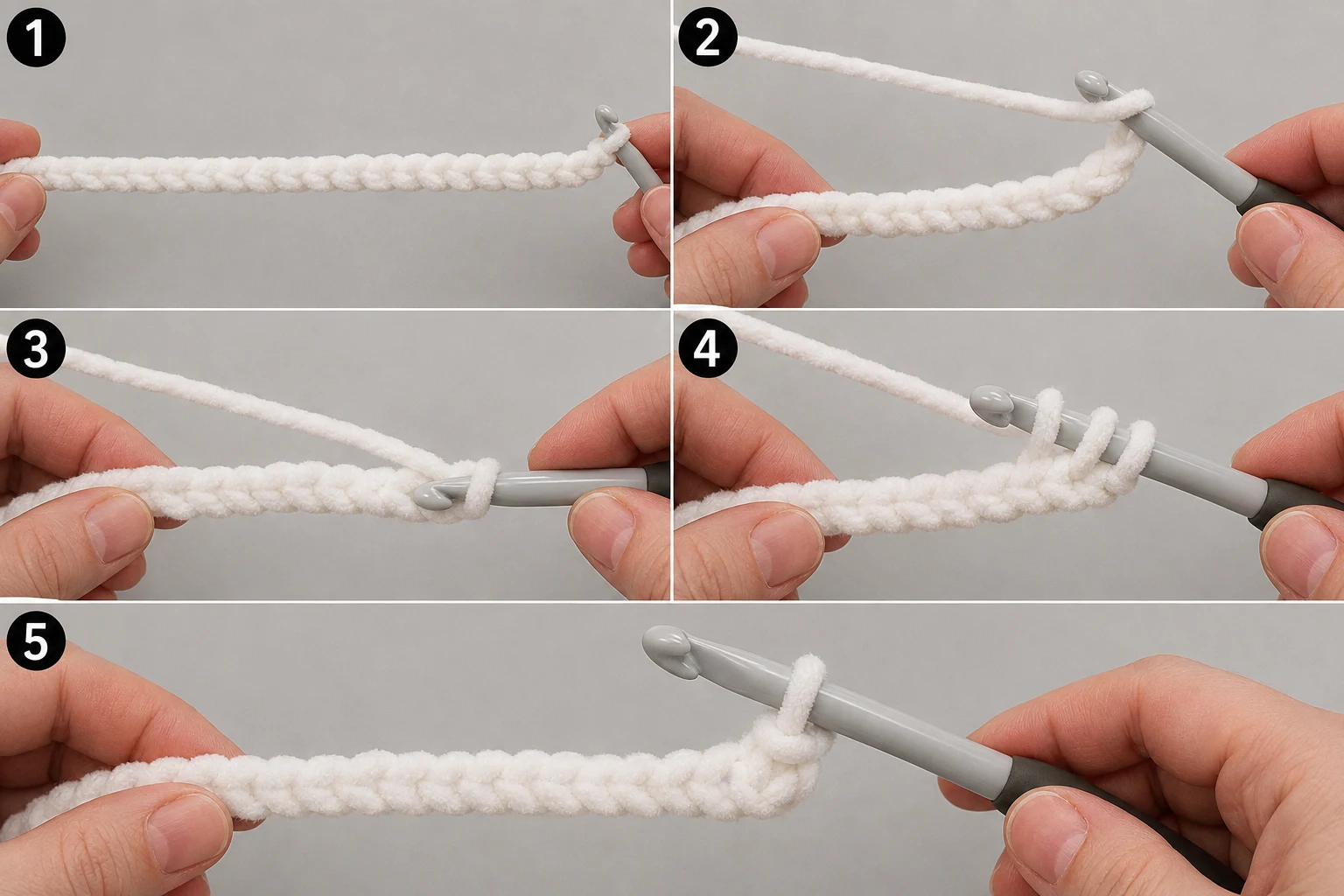 1

2

3

4

5