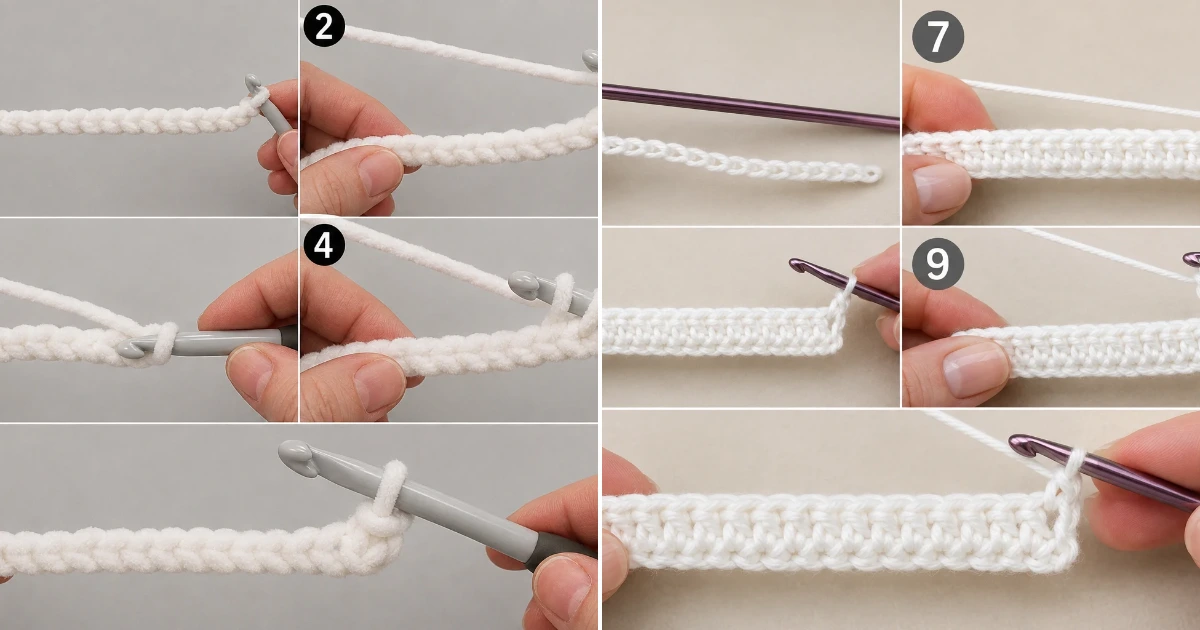 2

4

7

9