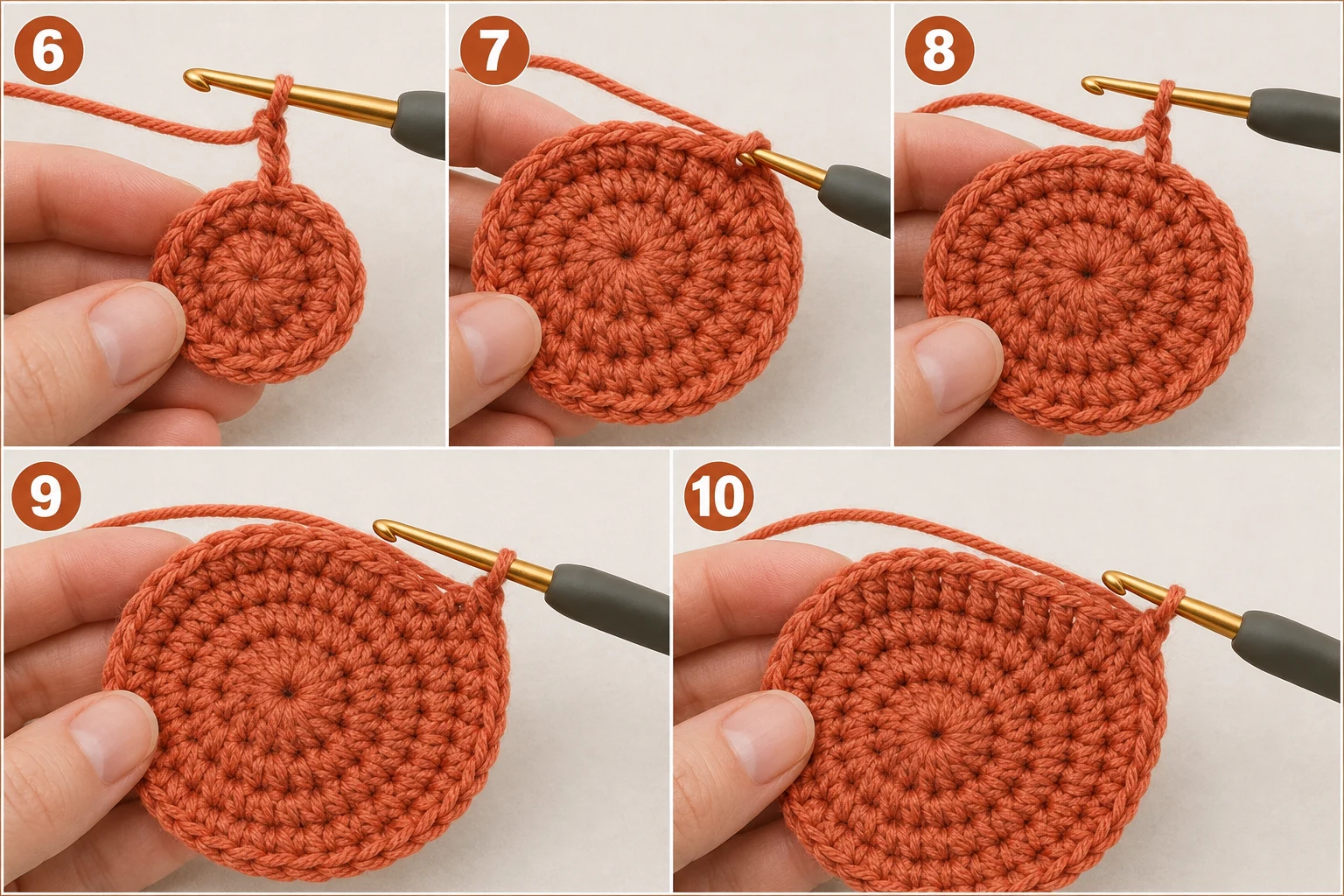 6

7

8

9

10