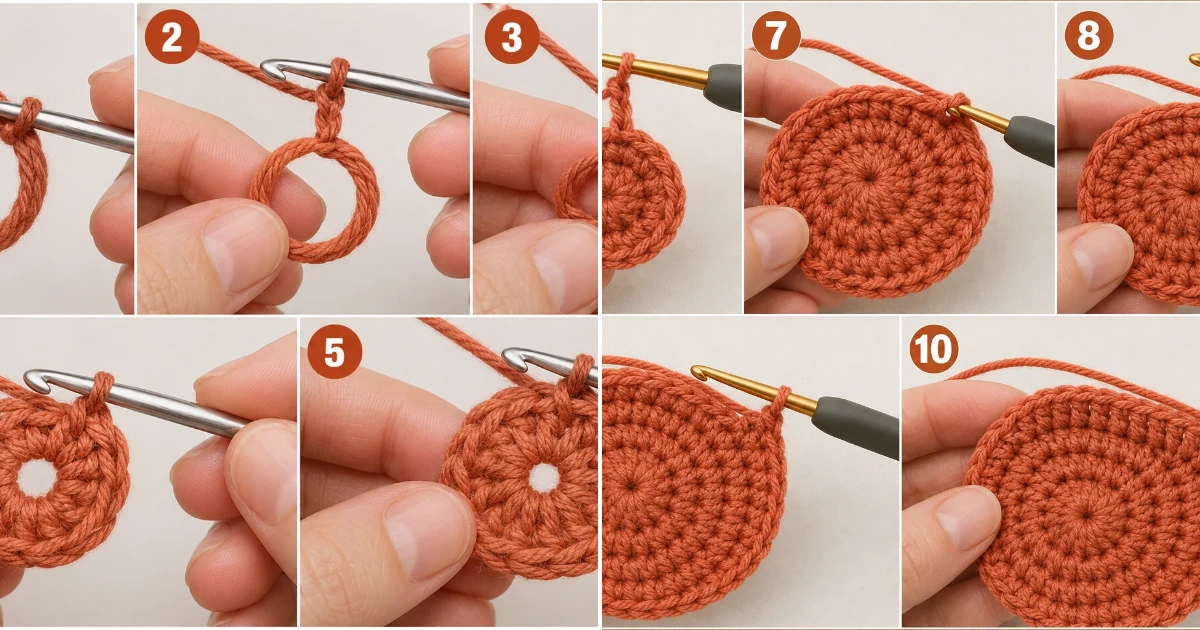 2
3
7
8
5
10