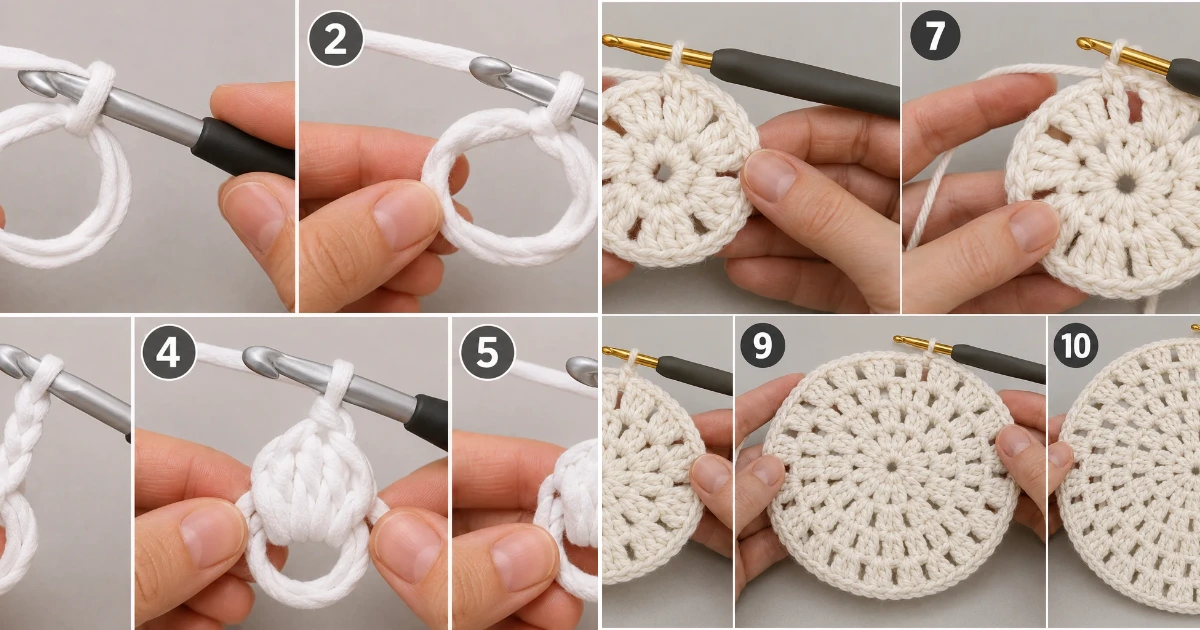 2

7

4

5

9

10