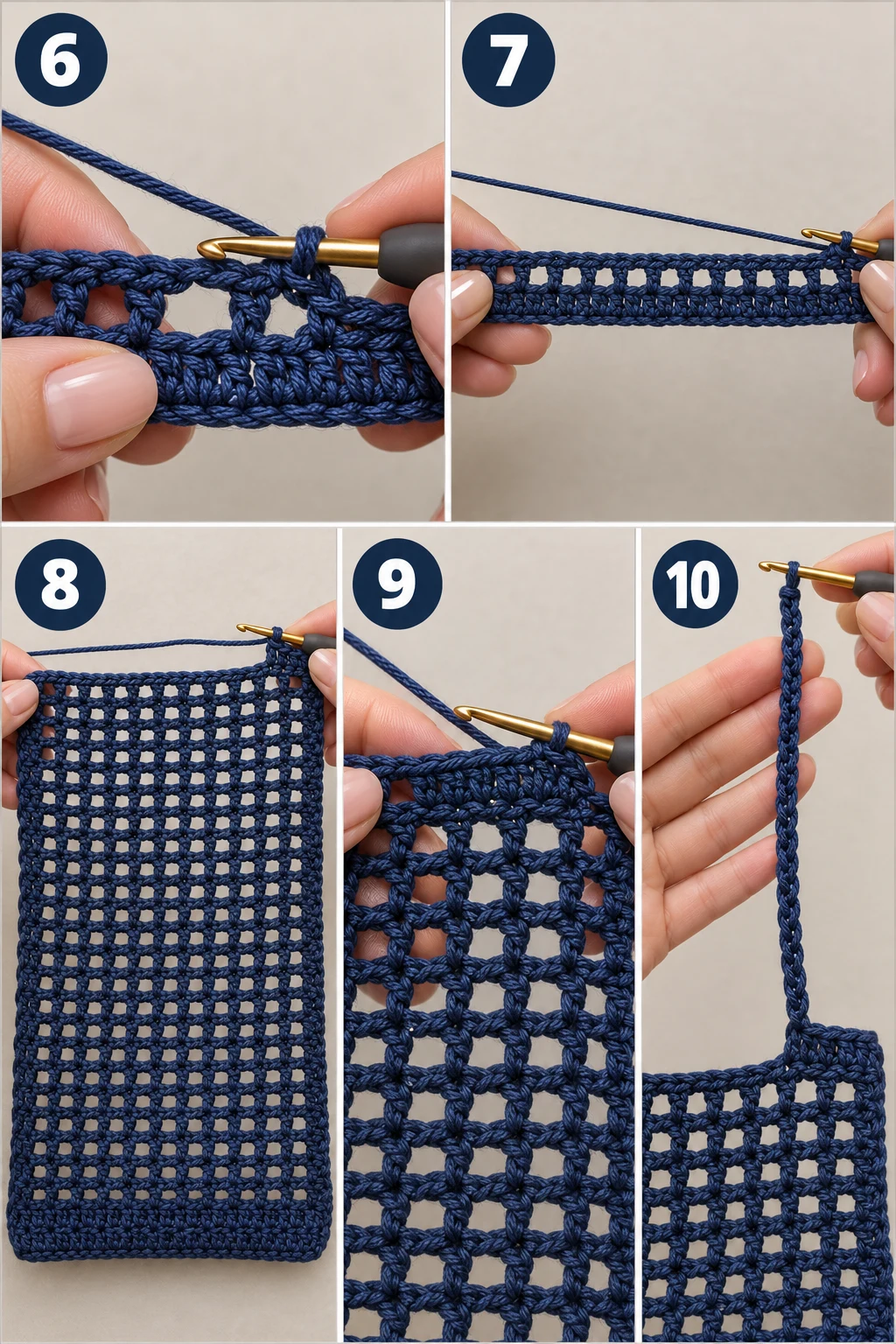 6

7

8

9

10