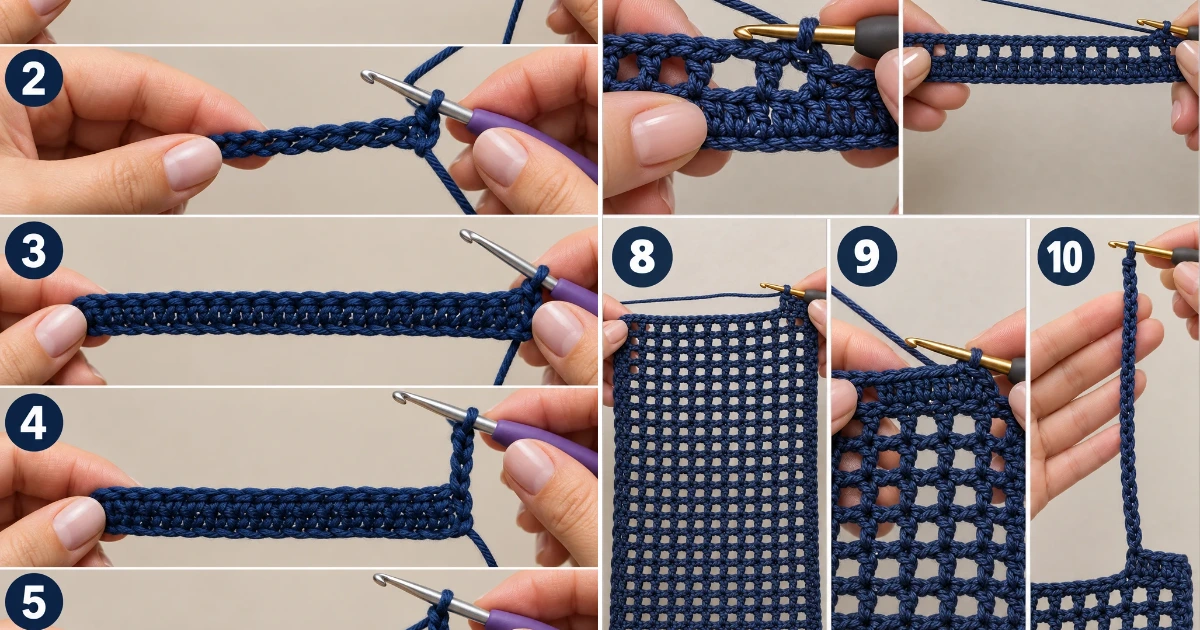 2

3

4

5

8

9

10