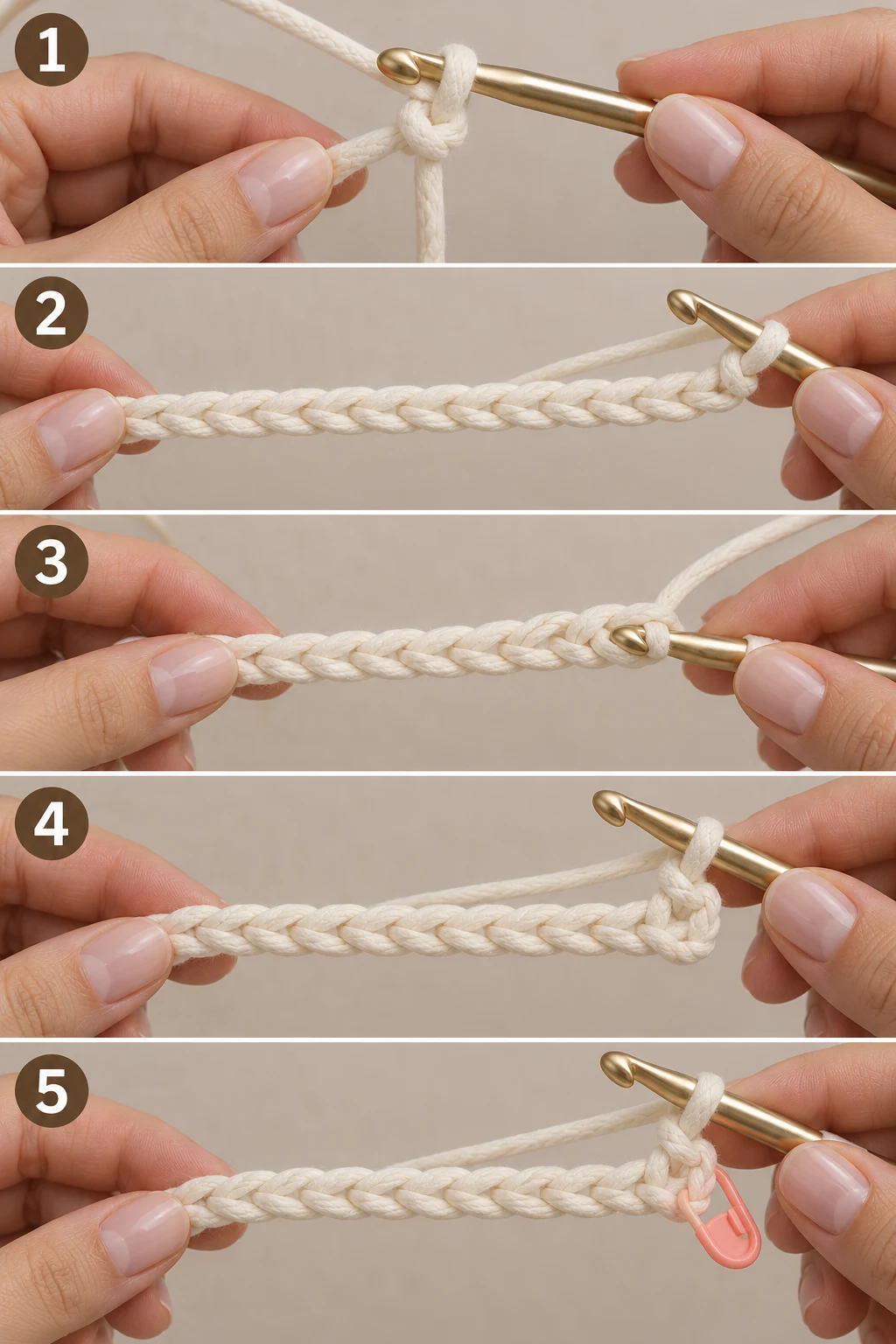 1

2

3

4

5