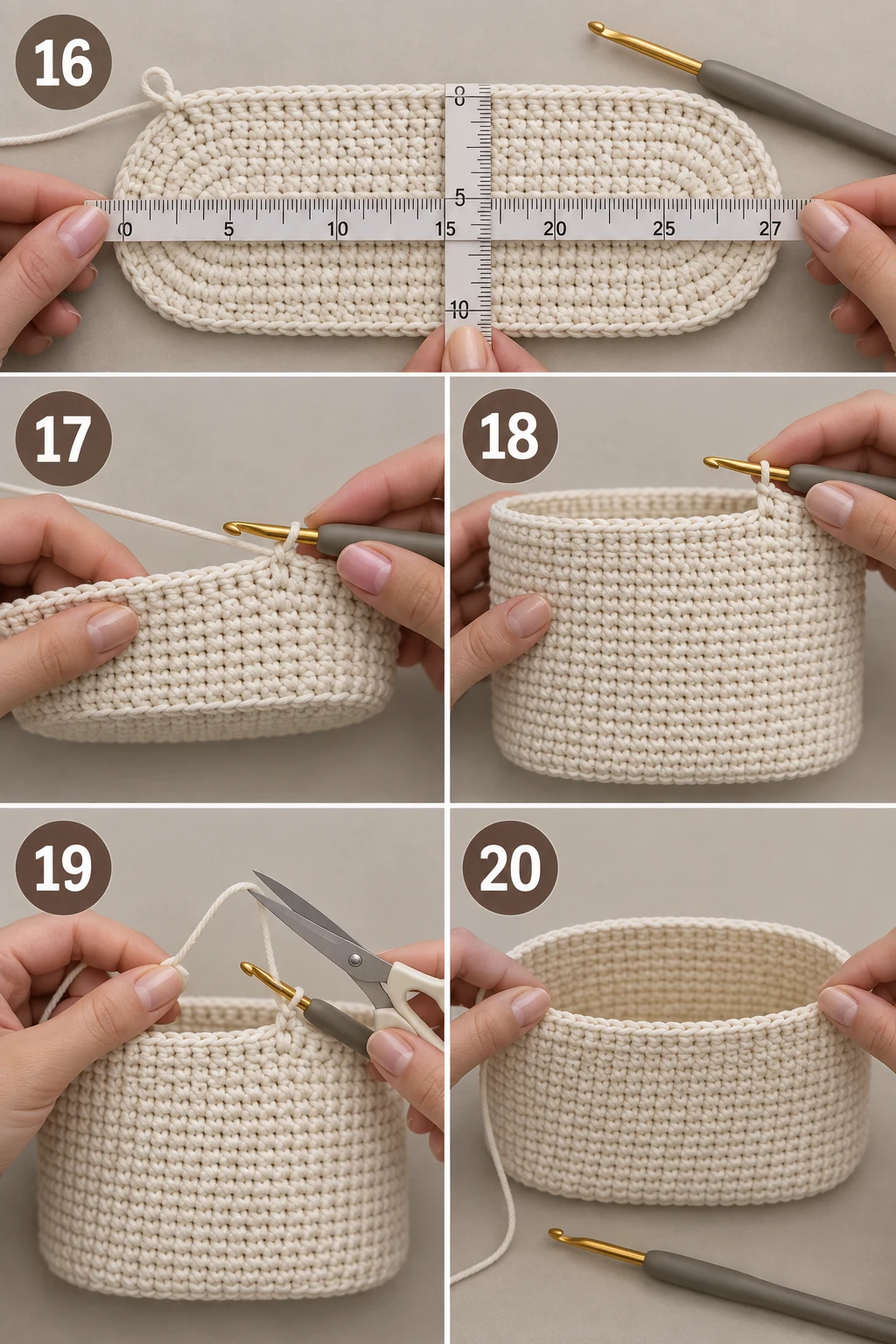 16

0 5 10 15 20 25 27

0 5 10

17

18

19

20