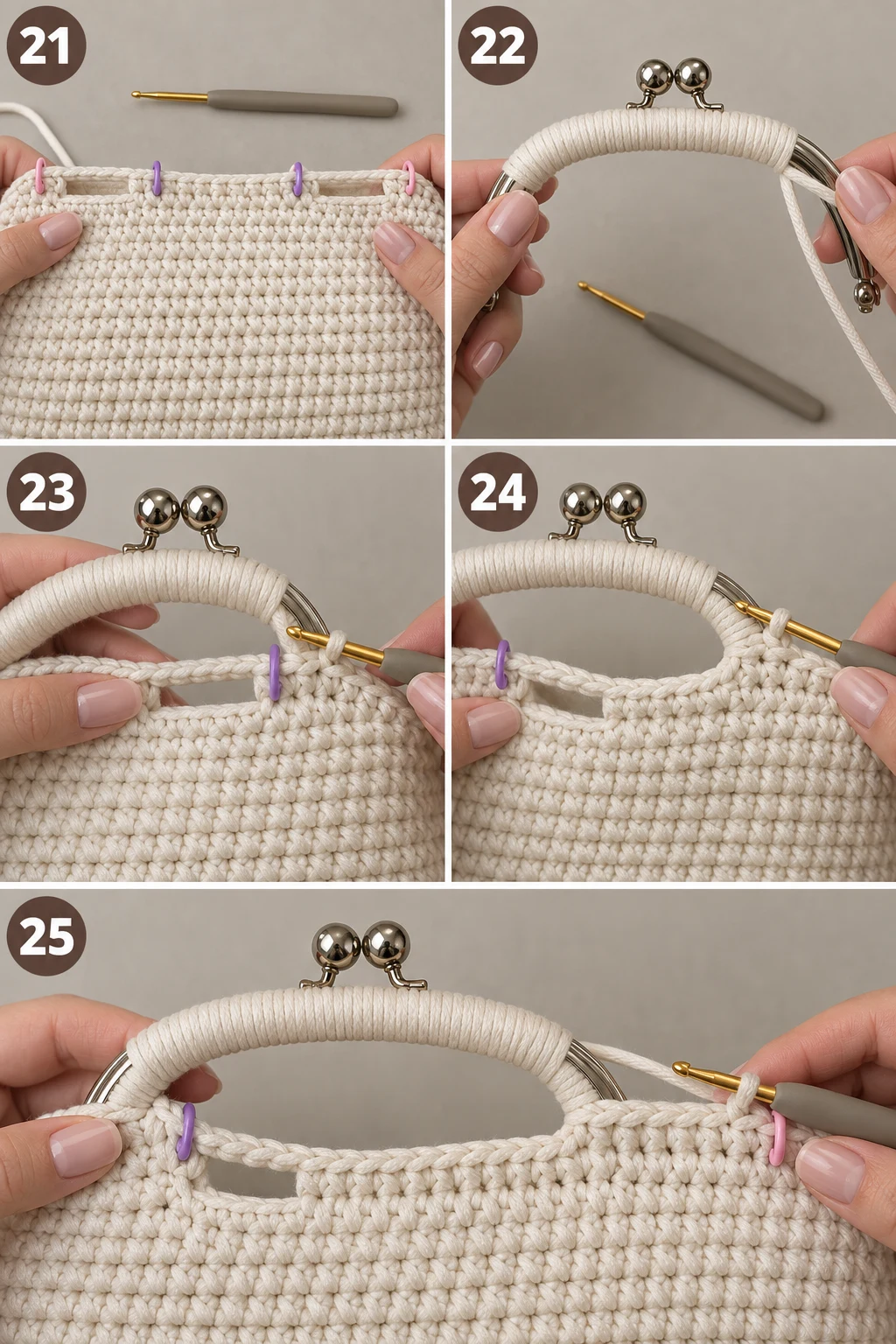 21

22

23

24

25