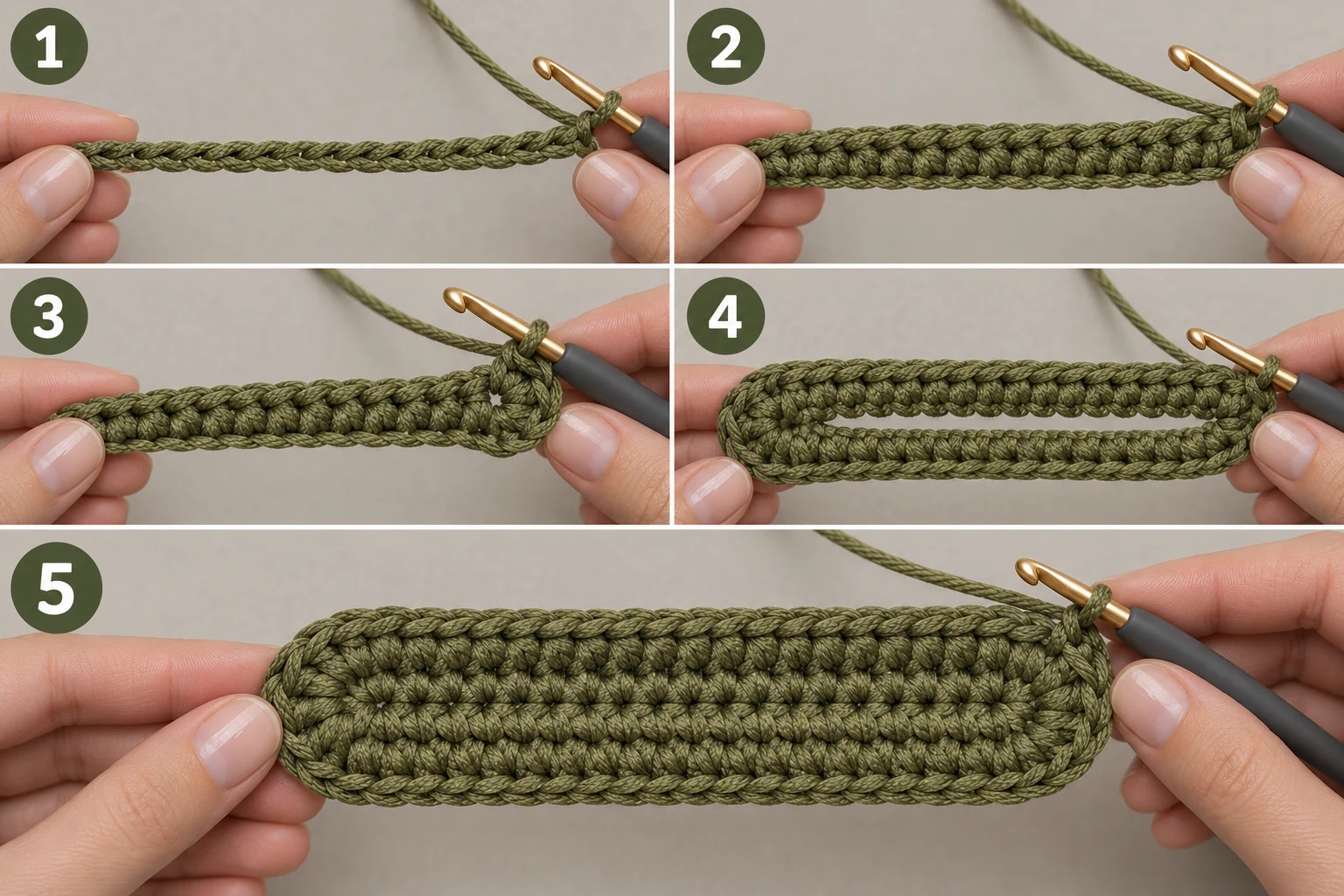 1

2

3

4

5