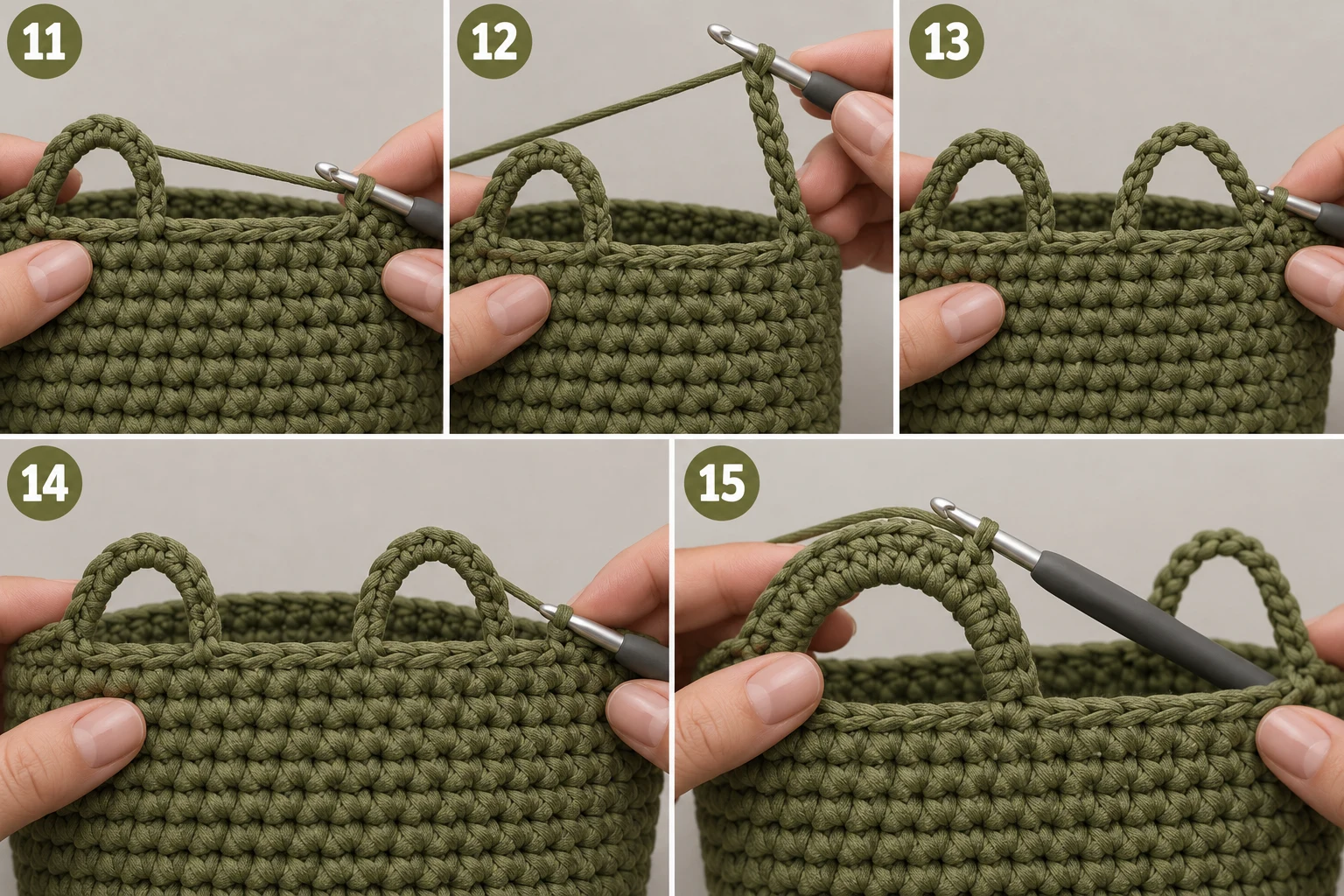 11

12

13

14

15