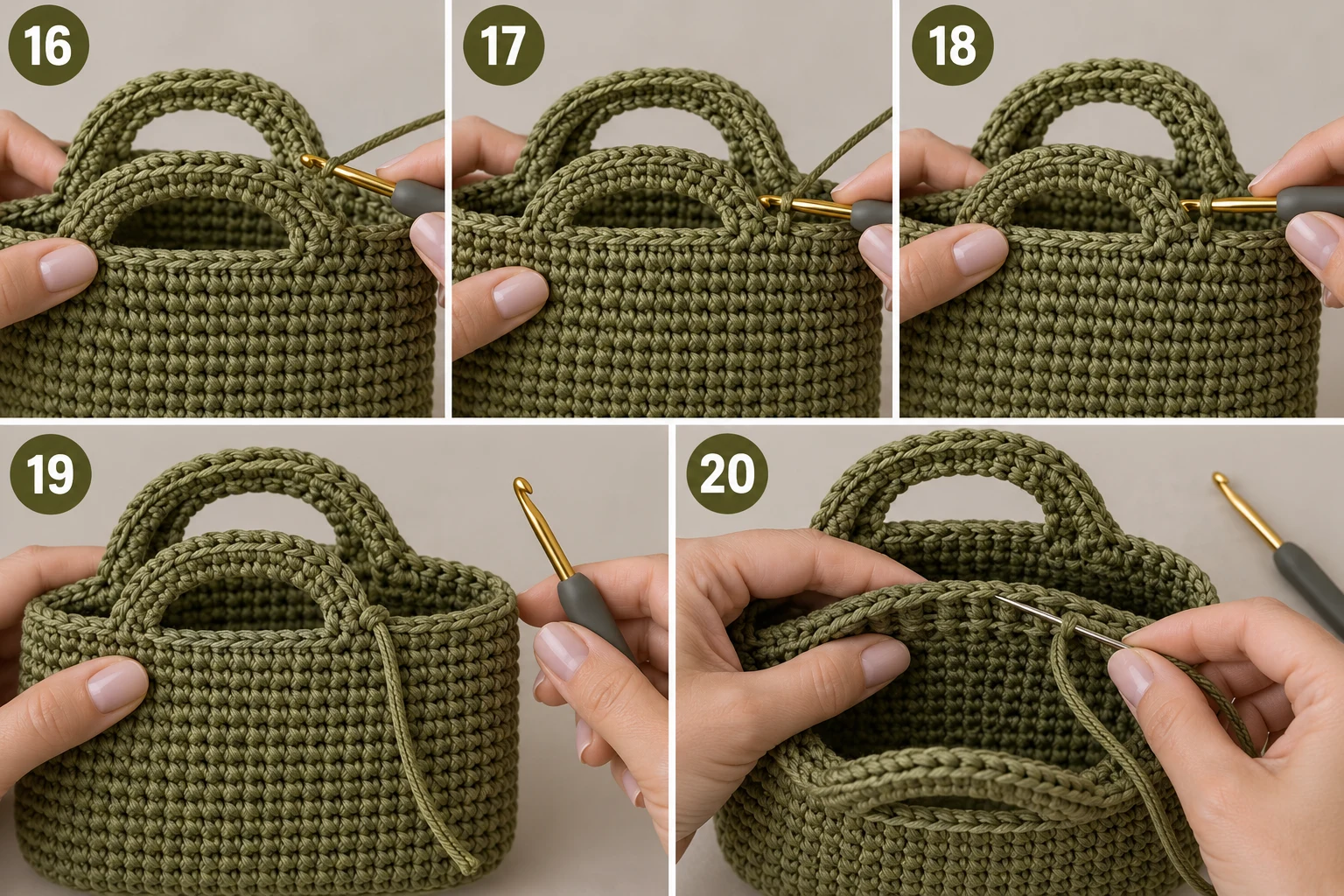 16

17

18

19

20