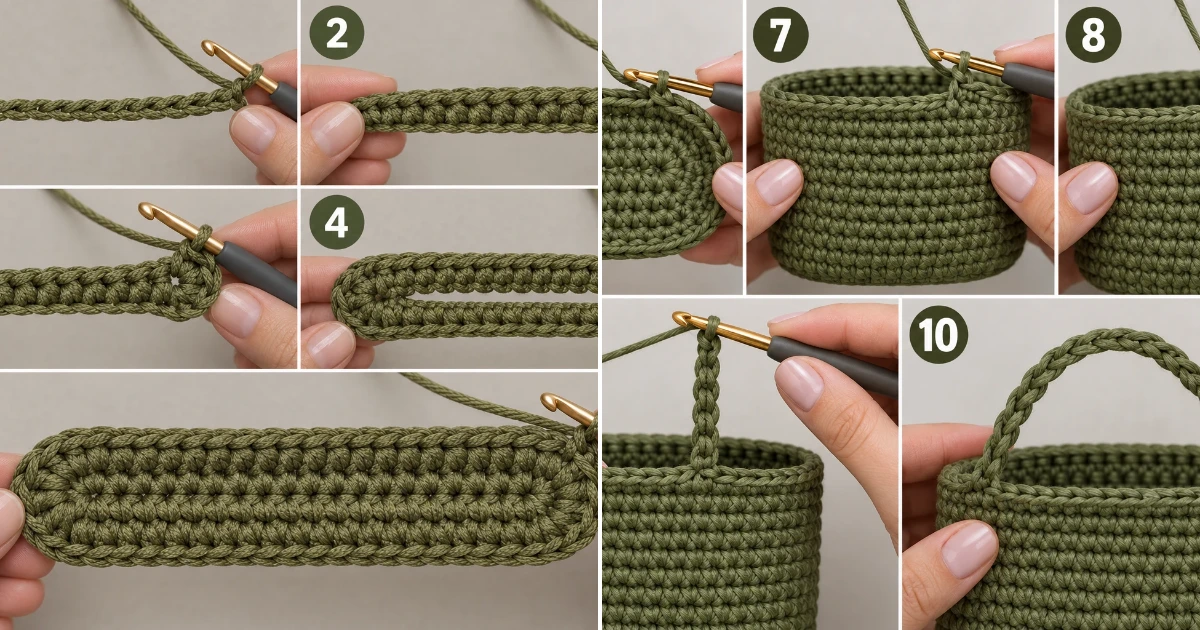 2

4

7

8

10