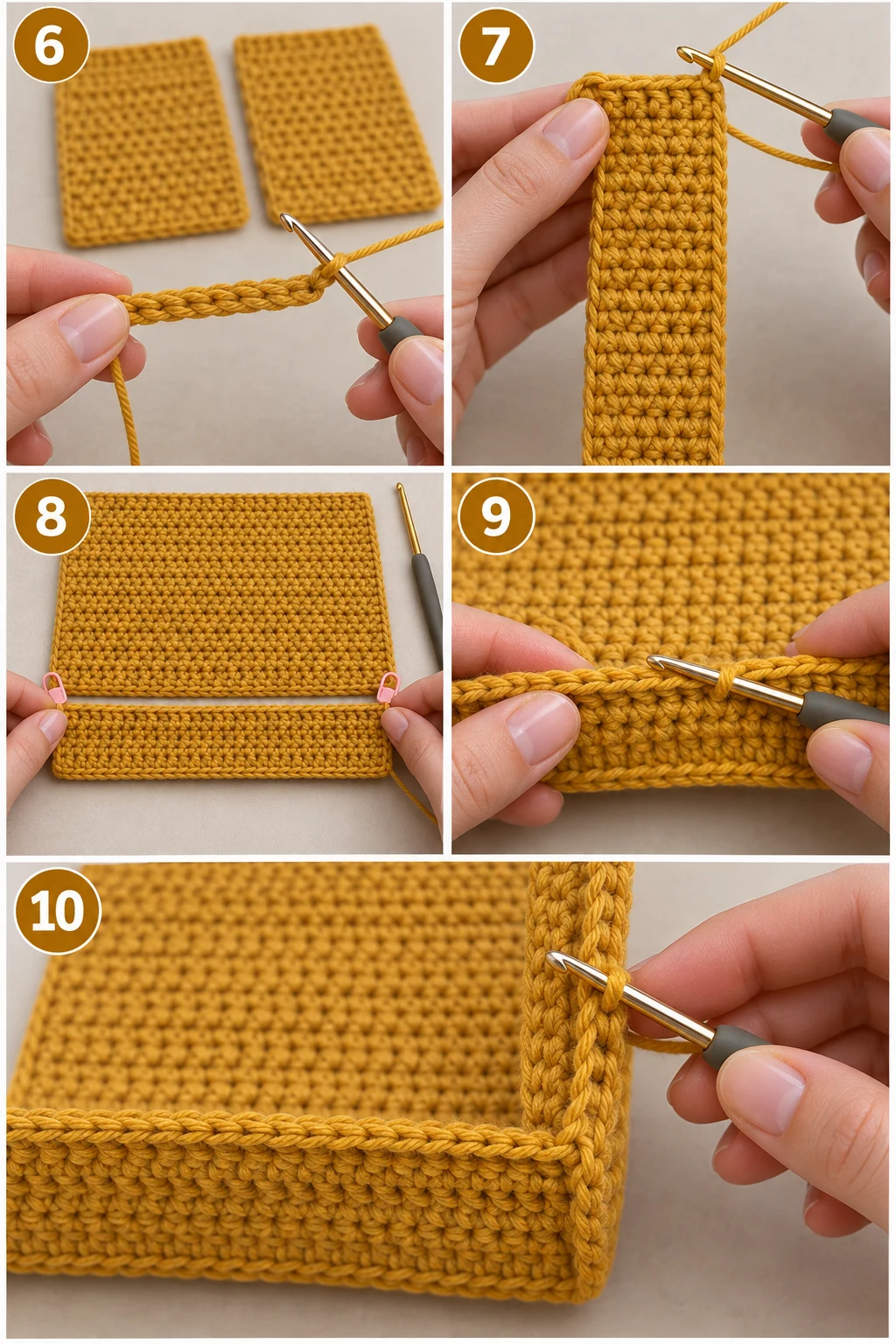 6

7

8

9

10