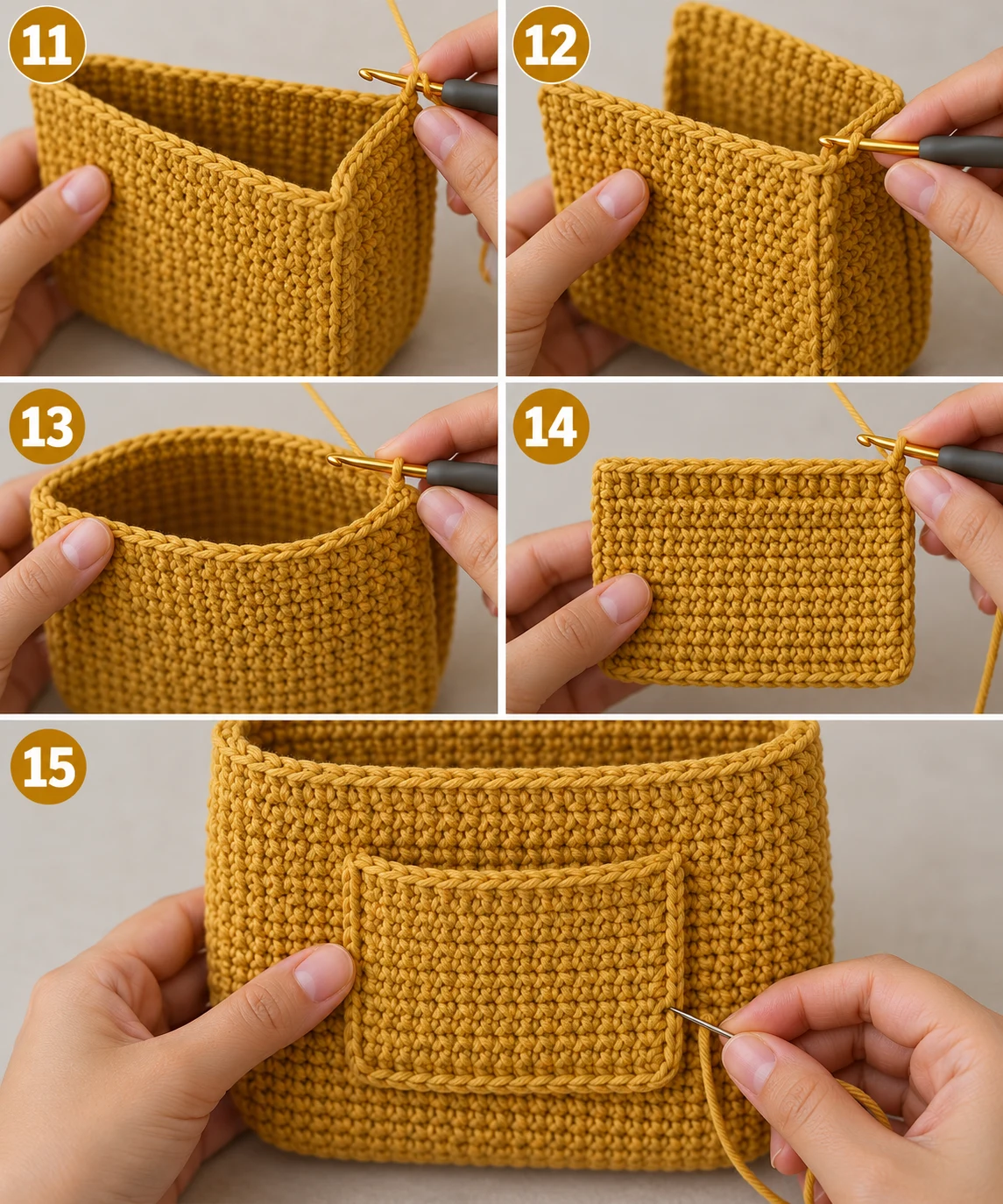 11

12

13

14

15