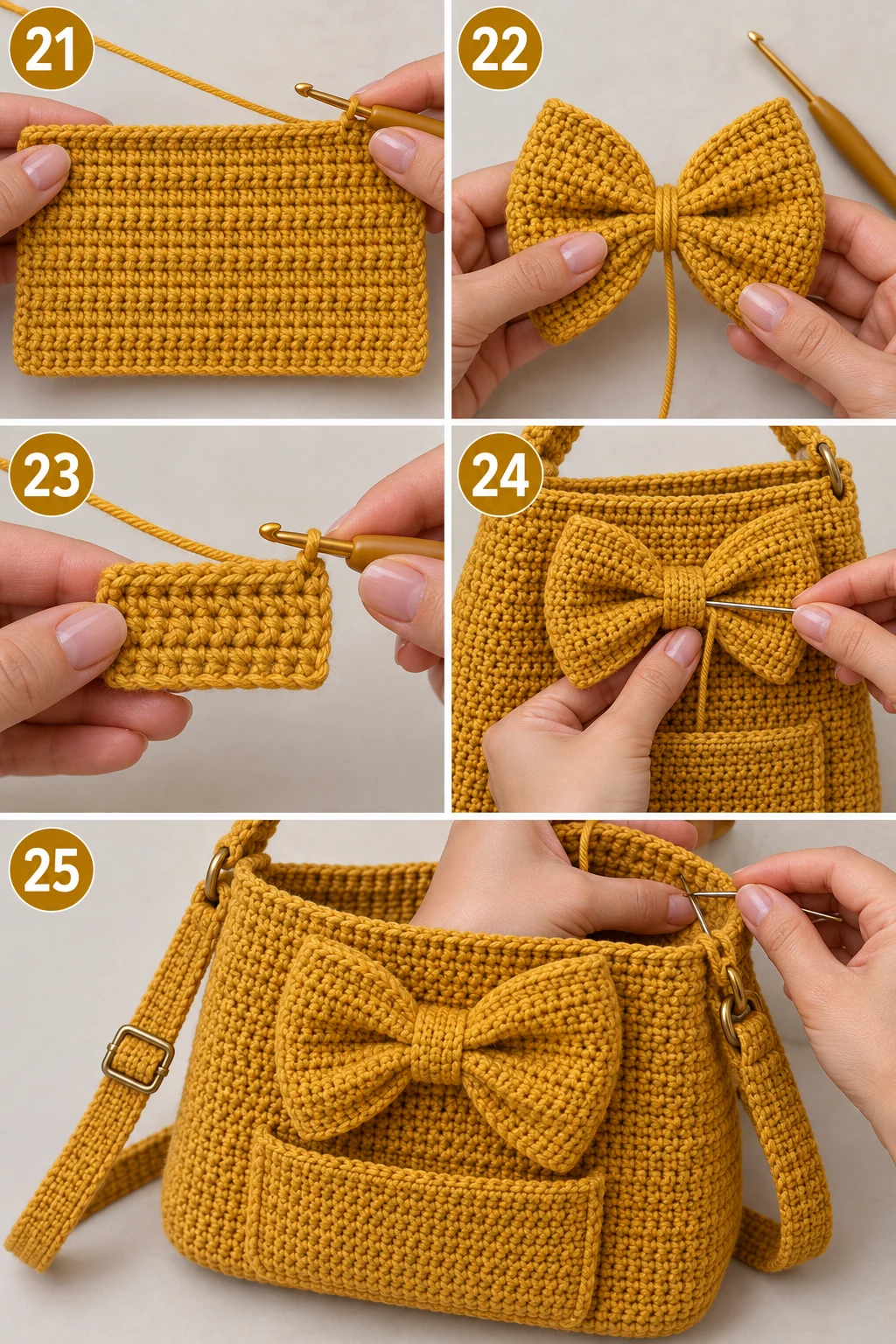 21

22

23

24

25