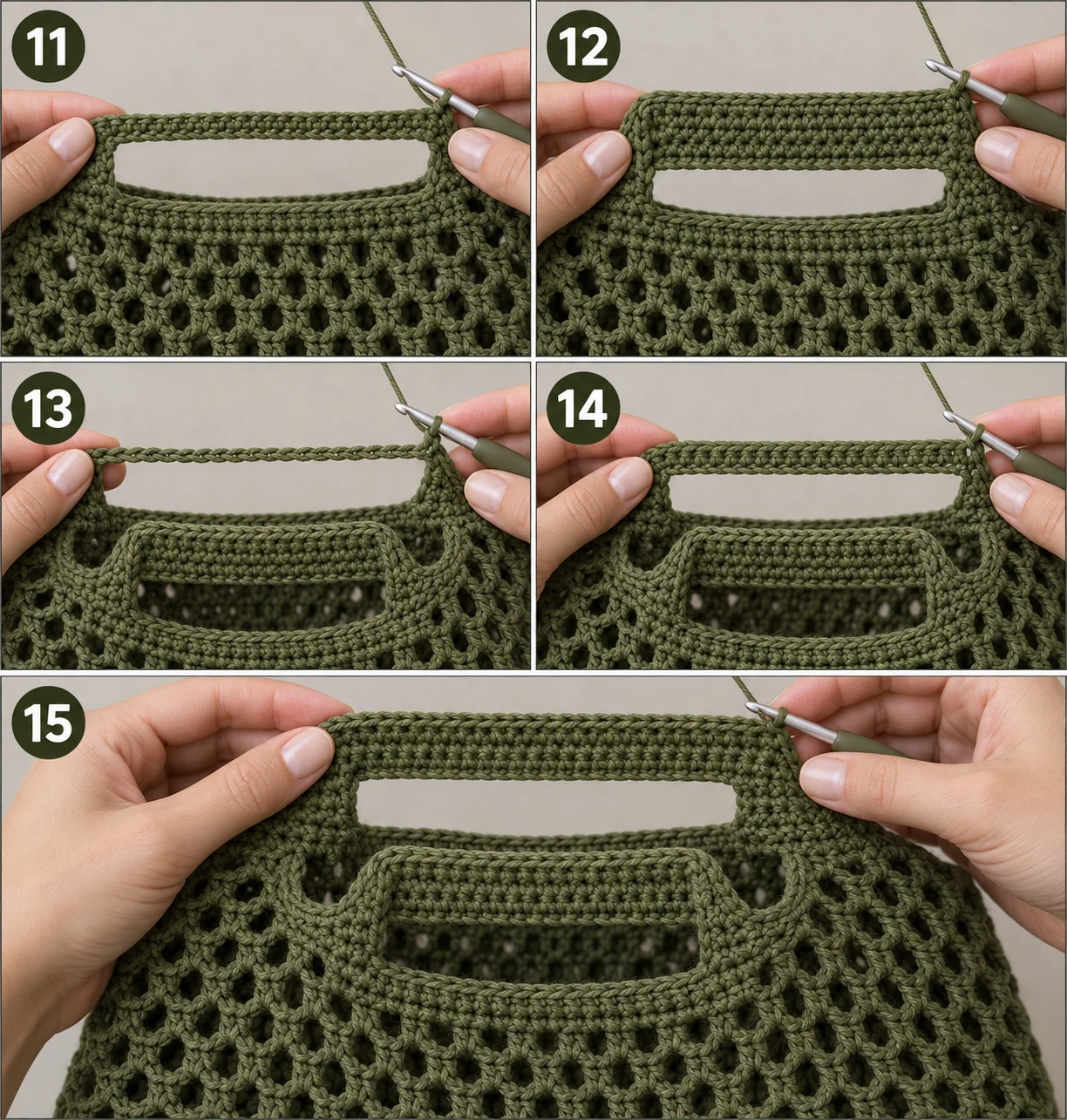 11

12

13

14

15