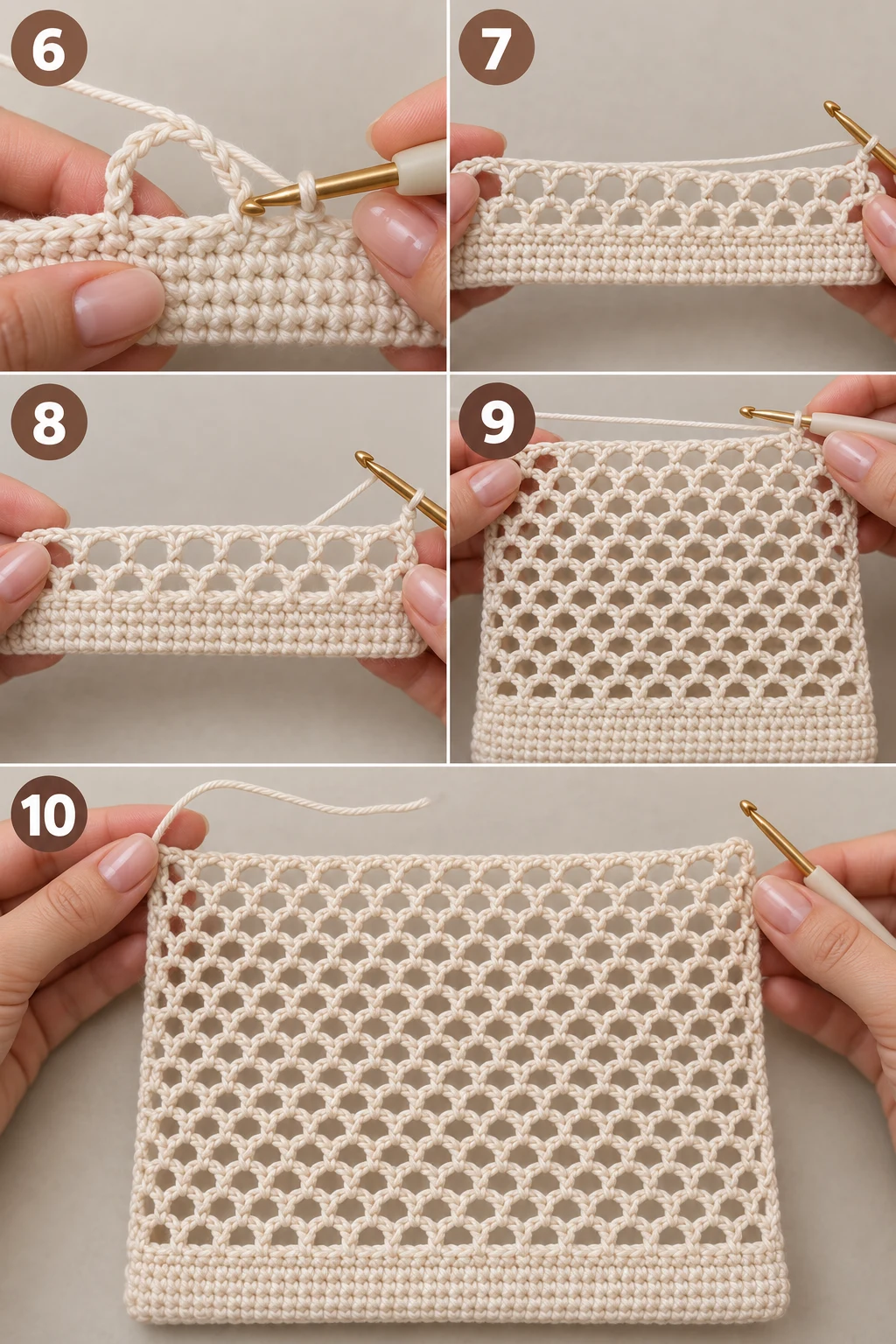 6

7

8

9

10