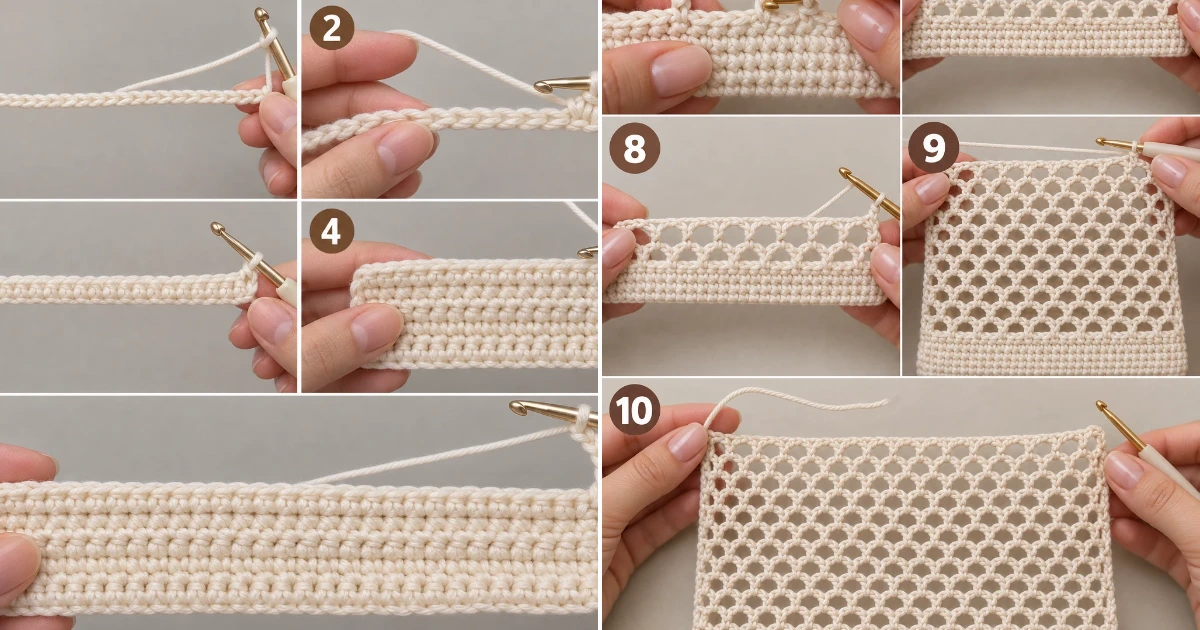 2
4
8
9
10