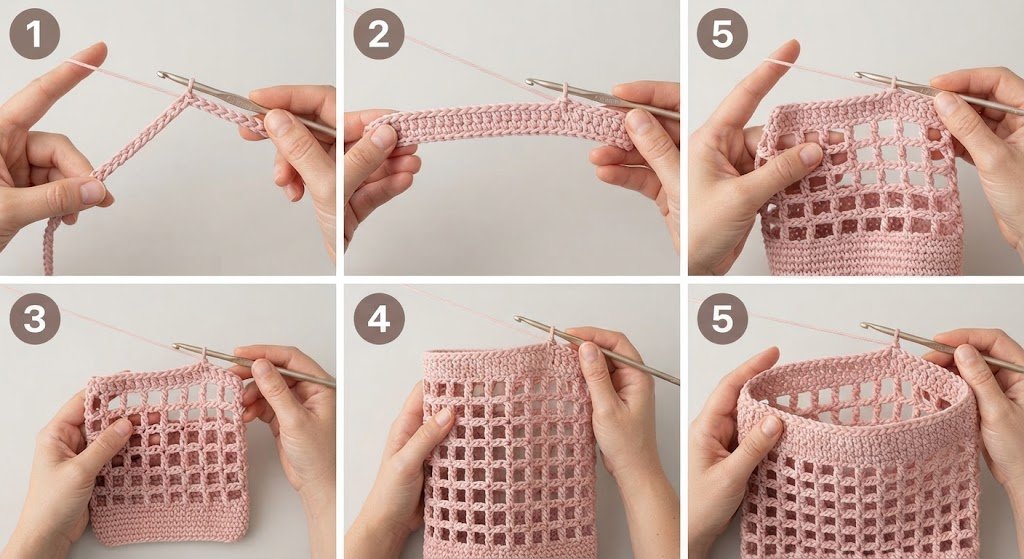 1

2

5

3

4

5